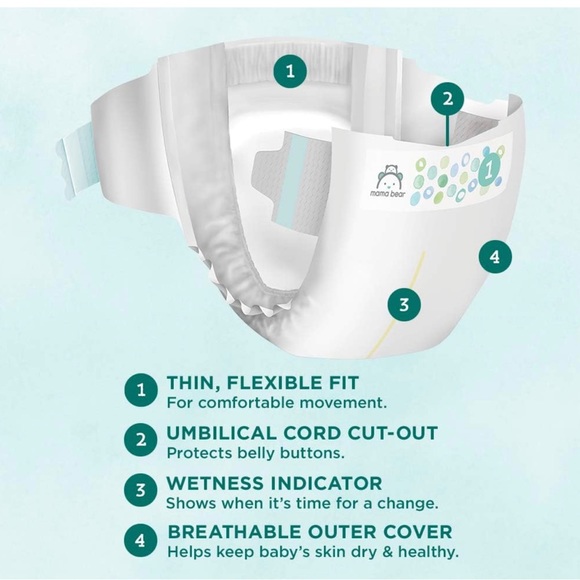 1

2

mama bear

1

4

3

1 THIN, FLEXIBLE FIT
For comfortable movement.

2 UMBILICAL CORD CUT-OUT
Protects belly buttons.

3 WETNESS INDICATOR
Shows when it's time for a change.

4 BREATHABLE OUTER COVER
Helps keep baby's skin dry & healthy.